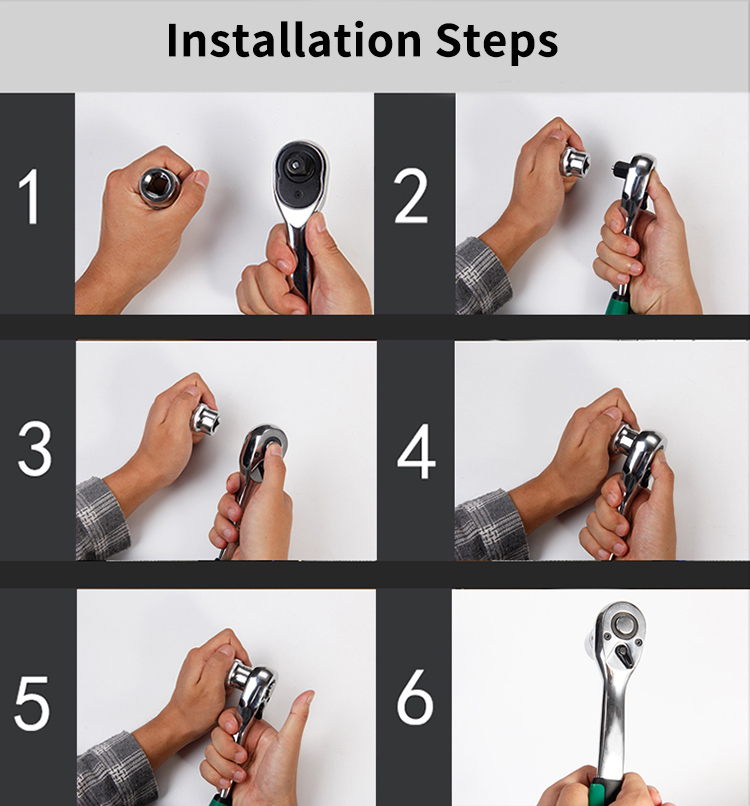 Installation Steps

1

2

3

4

5

6