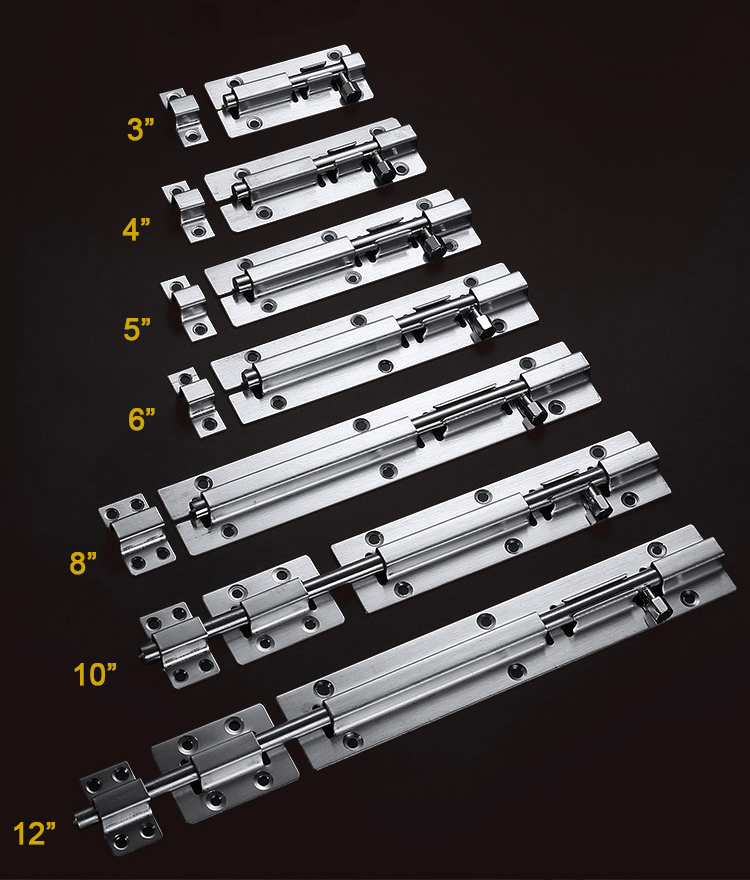 3”

4”

5”

6”

8”

10”

12”