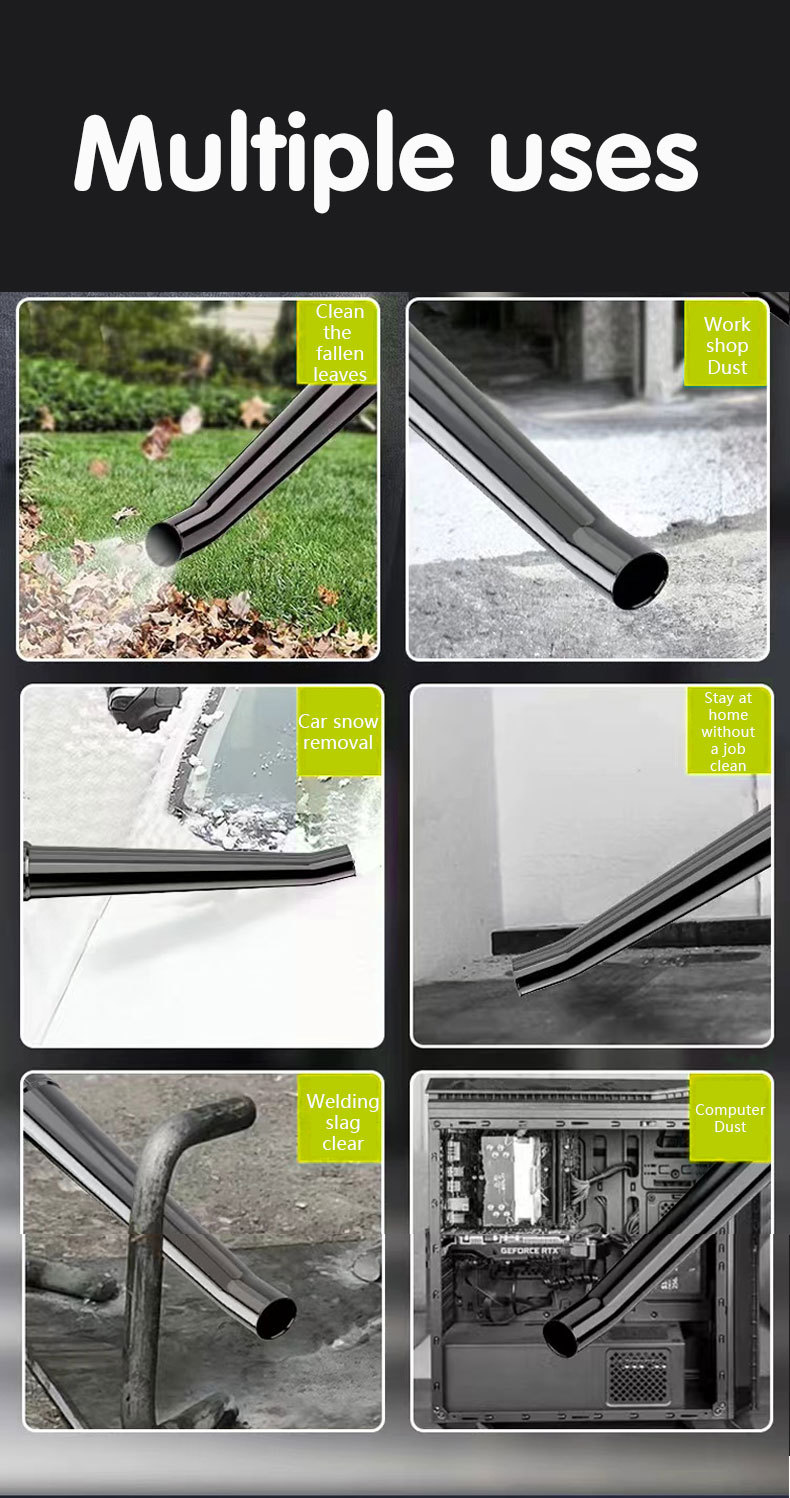 Multiple uses

Clean the fallen leaves

Work shop Dust

Car snow removal

Stay at home without a job clean

Welding slag clear

Computer Dust

GEFORCE RTX