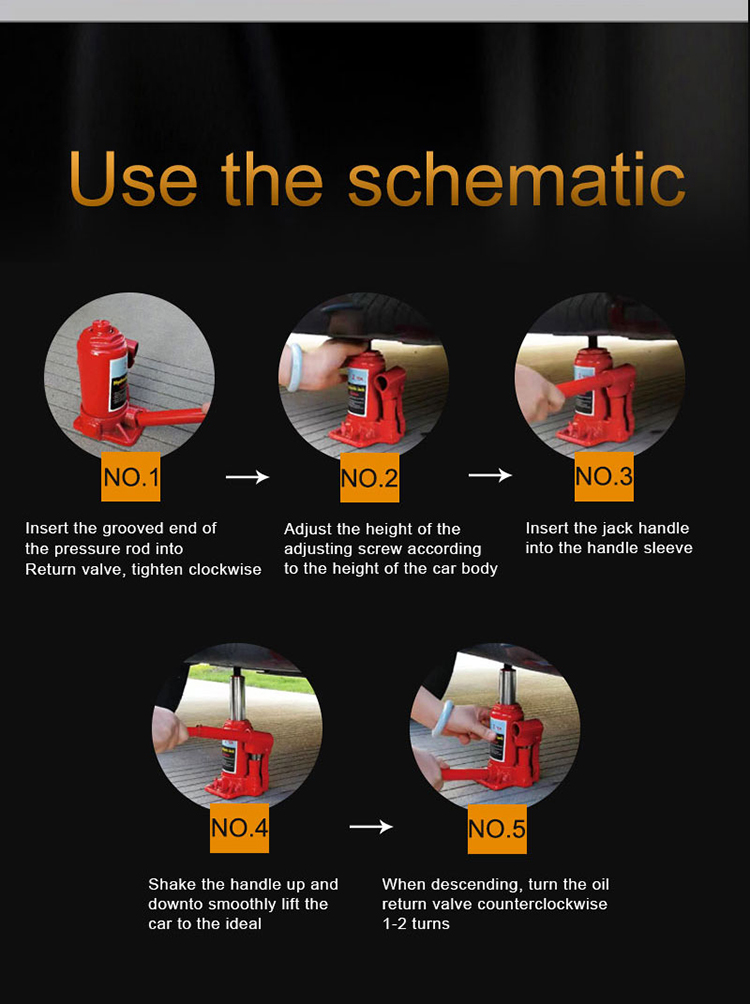 Use the schematic

NO.1

Insert the grooved end of the pressure rod into Return valve, tighten clockwise

NO.2

Adjust the height of the adjusting screw according to the height of the car body

NO.3

Insert the jack handle into the handle sleeve

NO.4

Shake the handle up and downto smoothly lift the car to the ideal

NO.5

When descending, turn the oil return valve counterclockwise 1-2 turns